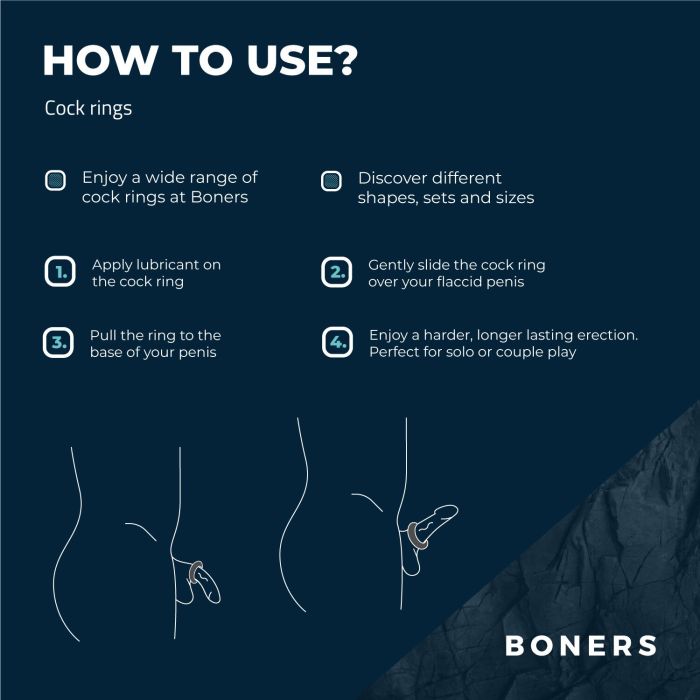 HOW TO USE?

Cock rings

Enjoy a wide range of cock rings at Boners

Discover different shapes, sets and sizes

1. Apply lubricant on the cock ring

2. Gently slide the cock ring over your flaccid penis

3. Pull the ring to the base of your penis

4. Enjoy a harder, longer lasting erection. Perfect for solo or couple play

BONERS