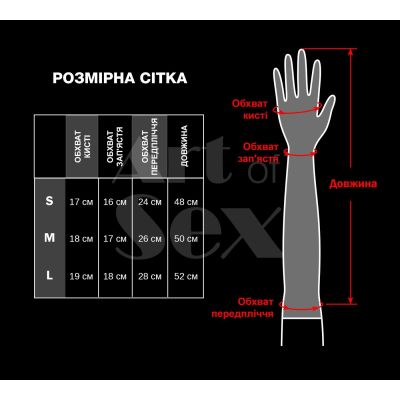 РОЗМІРНА СІТКА

|  | ОБХВАТ КИСТІ | ОБХВАТ ЗАП'ЯСТЯ | ОБХВАТ ПЕРЕДПЛІЧЧЯ | ДОВЖИНА |
|---|---|---|---|---|
| S | 17 см | 16 см | 24 см | 48 см |
| M | 18 см | 17 см | 26 см | 50 см |
| L | 19 см | 18 см | 28 см | 52 см |

Art of Sex

Обхват кисті

Обхват зап'ястя

Довжина

Обхват передпліччя