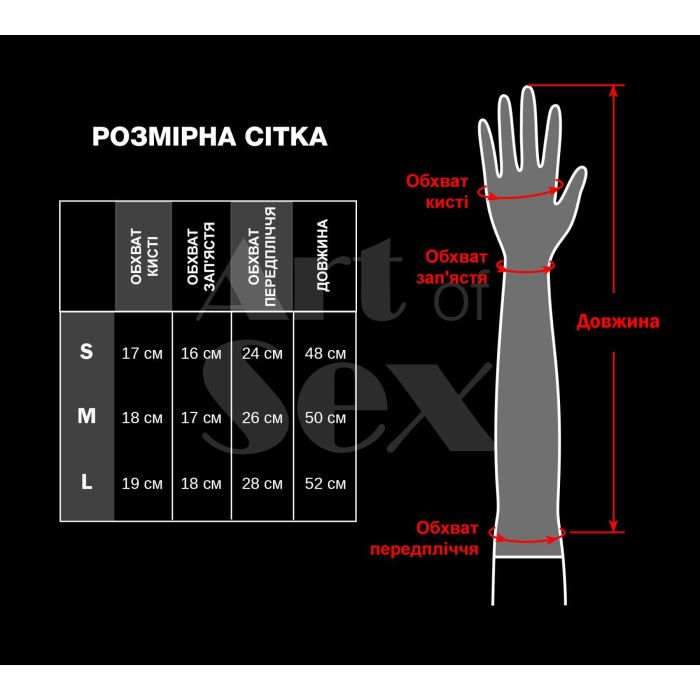 РОЗМІРНА СІТКА

| | ОБХВАТ КИСТІ | ОБХВАТ ЗАП'ЯСТЯ | ОБХВАТ ПЕРЕДПЛІЧЧЯ | ДОВЖИНА |
|---|---|---|---|---|
| S | 17 см | 16 см | 24 см | 48 см |
| M | 18 см | 17 см | 26 см | 50 см |
| L | 19 см | 18 см | 28 см | 52 см |

Art of Sex

Обхват кисті

Обхват зап'ястя

Довжина

Обхват передпліччя