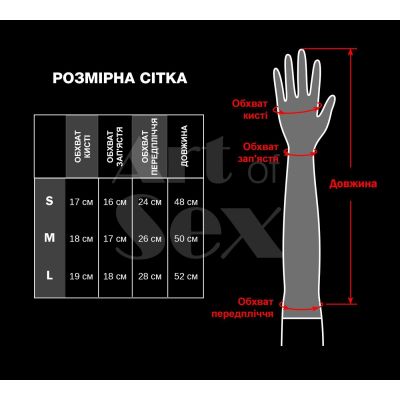 РОЗМІРНА СІТКА

| | ОБХВАТ КИСТІ | ОБХВАТ ЗАП'ЯСТЯ | ОБХВАТ ПЕРЕДПЛІЧЧЯ | ДОВЖИНА |
|---|---|---|---|---|
| S | 17 см | 16 см | 24 см | 48 см |
| M | 18 см | 17 см | 26 см | 50 см |
| L | 19 см | 18 см | 28 см | 52 см |

Art of Sex

Обхват кисті

Обхват зап'ястя

Довжина

Обхват передпліччя