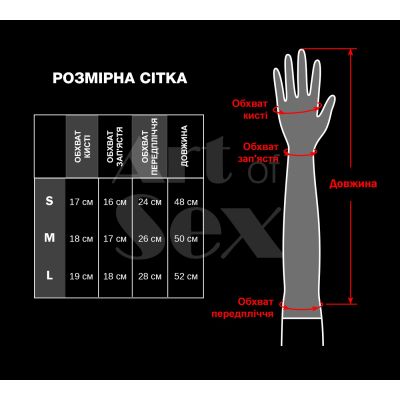 РОЗМІРНА СІТКА

|  | ОБХВАТ КИСТІ | ОБХВАТ ЗАП'ЯСТЯ | ОБХВАТ ПЕРЕДПЛІЧЧЯ | ДОВЖИНА |
|---|---|---|---|---|
| S | 17 см | 16 см | 24 см | 48 см |
| M | 18 см | 17 см | 26 см | 50 см |
| L | 19 см | 18 см | 28 см | 52 см |

Art of Sex

Обхват кисті

Обхват зап'ястя

Довжина

Обхват передпліччя