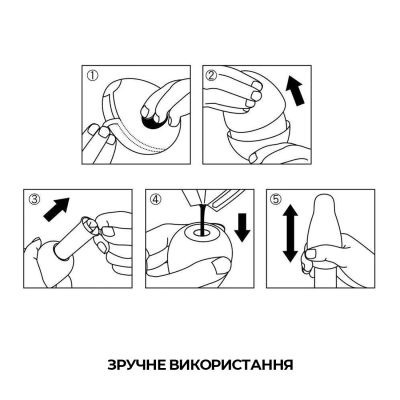 ①

②

③

④

⑤

ЗРУЧНЕ ВИКОРИСТАННЯ