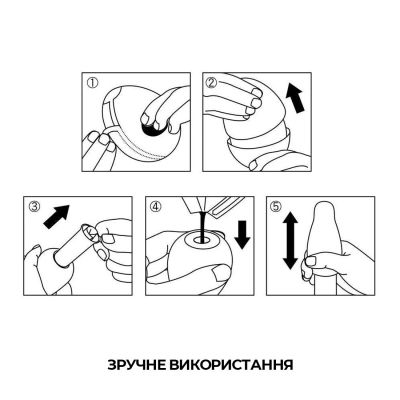 ①
②
③
④
⑤
ЗРУЧНЕ ВИКОРИСТАННЯ