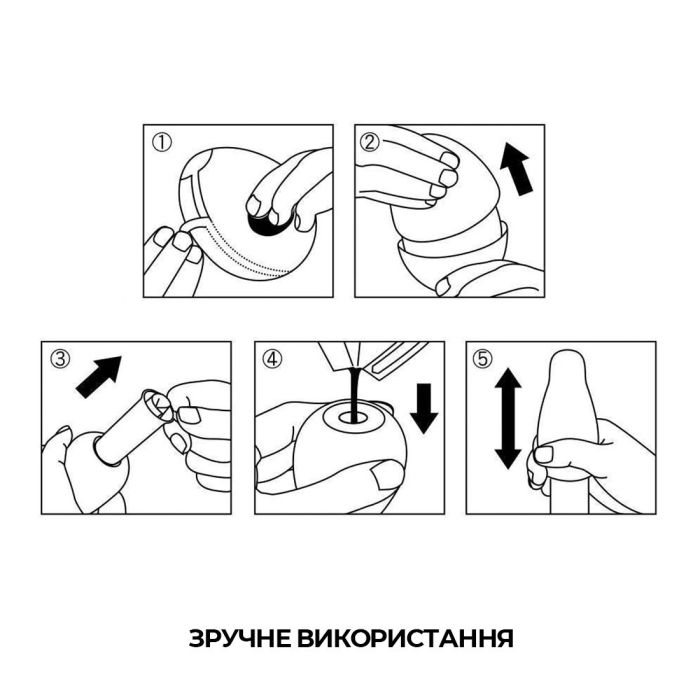 ①

②

③

④

⑤

ЗРУЧНЕ ВИКОРИСТАННЯ