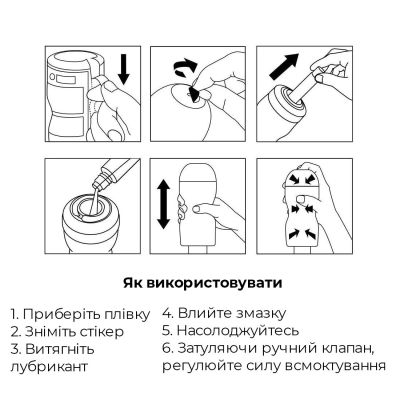 Як використовувати

1. Приберіть плівку
2. Зніміть стікер
3. Витягніть лубрикант

4. Влийте змазку
5. Насолоджуйтесь
6. Затуляючи ручний клапан, регулюйте силу всмоктування