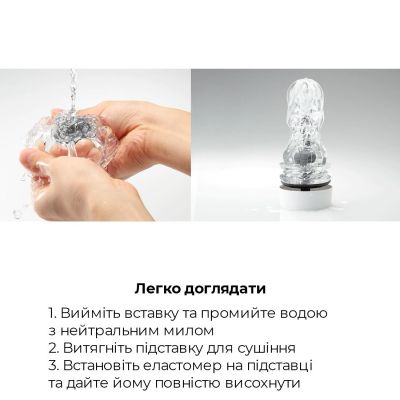 Легко доглядати

1. Вийміть вставку та промийте водою з нейтральним милом
2. Витягніть підставку для сушіння
3. Встановіть еластомер на підставці та дайте йому повністю висохнути