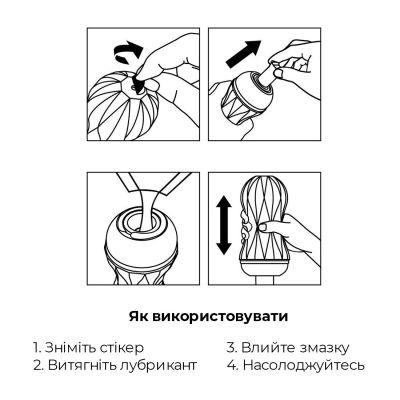 Як використовувати

1. Зніміть стікер
2. Витягніть лубрикант

3. Влийте змазку
4. Насолоджуйтесь