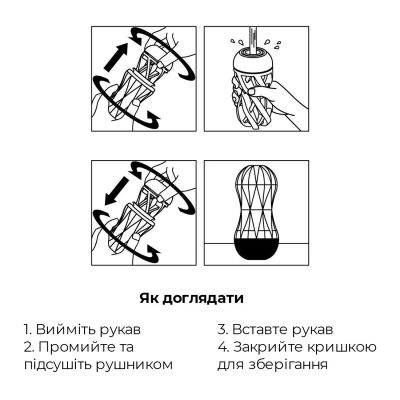 Як доглядати

1. Вийміть рукав
2. Промийте та підсушіть рушником

3. Вставте рукав
4. Закрийте кришкою для зберігання