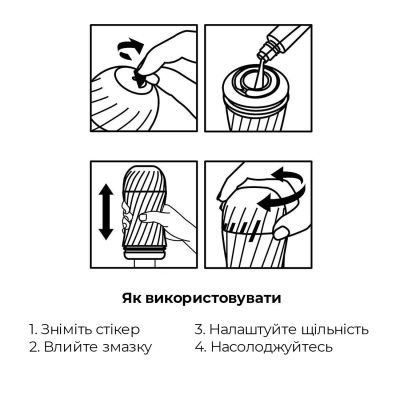 Як використовувати

1. Зніміть стікер
2. Влийте змазку

3. Налаштуйте щільність
4. Насолоджуйтесь