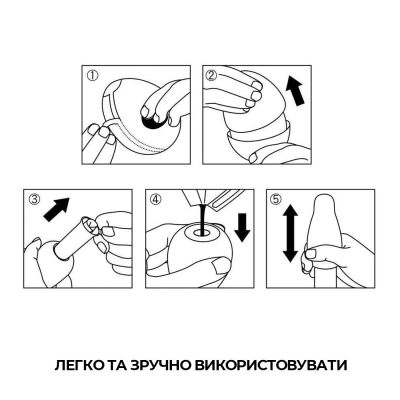 ①

②

③

④

⑤

ЛЕГКО ТА ЗРУЧНО ВИКОРИСТОВУВАТИ