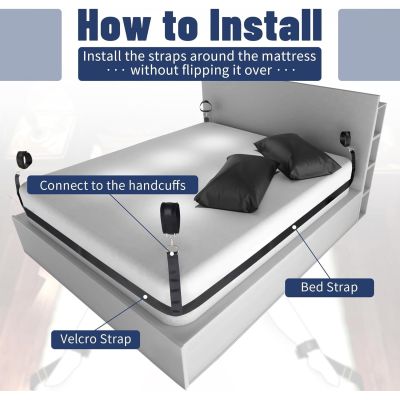 How to Install

Install the straps around the mattress
··· without flipping it over ···

Connect to the handcuffs

Bed Strap

Velcro Strap