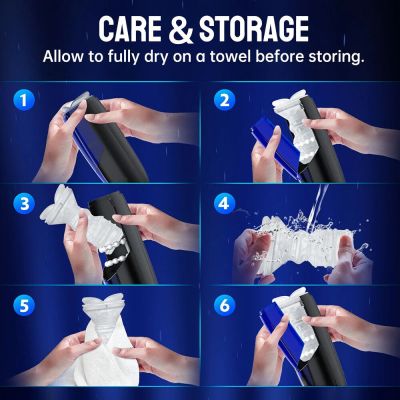 CARE & STORAGE
Allow to fully dry on a towel before storing.

1

2

3

4

5

6